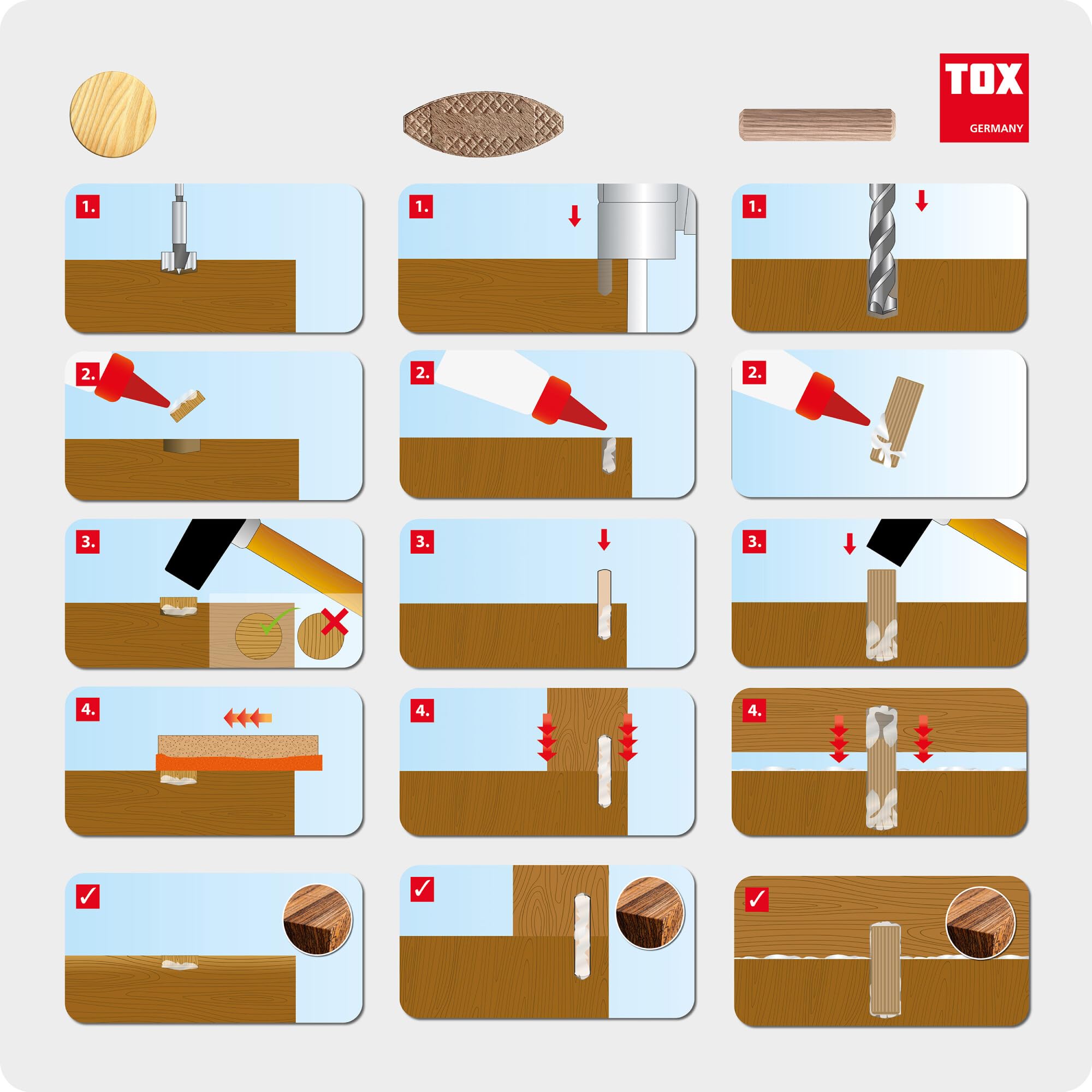 TOX
GERMANY

1.

2.

3.

4.

✓

1.

2.

3.

4.

✓

1.

2.

3.

4.

✓