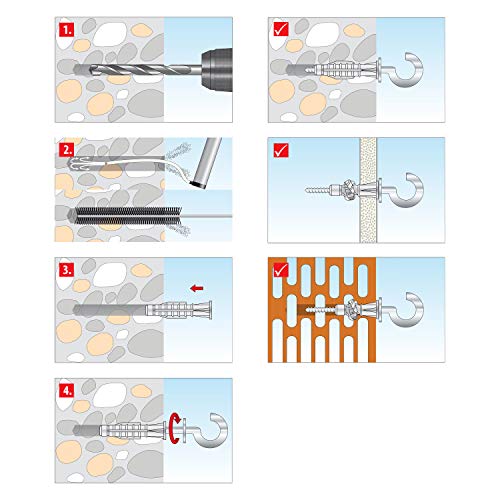 1.

2.

3.

4.