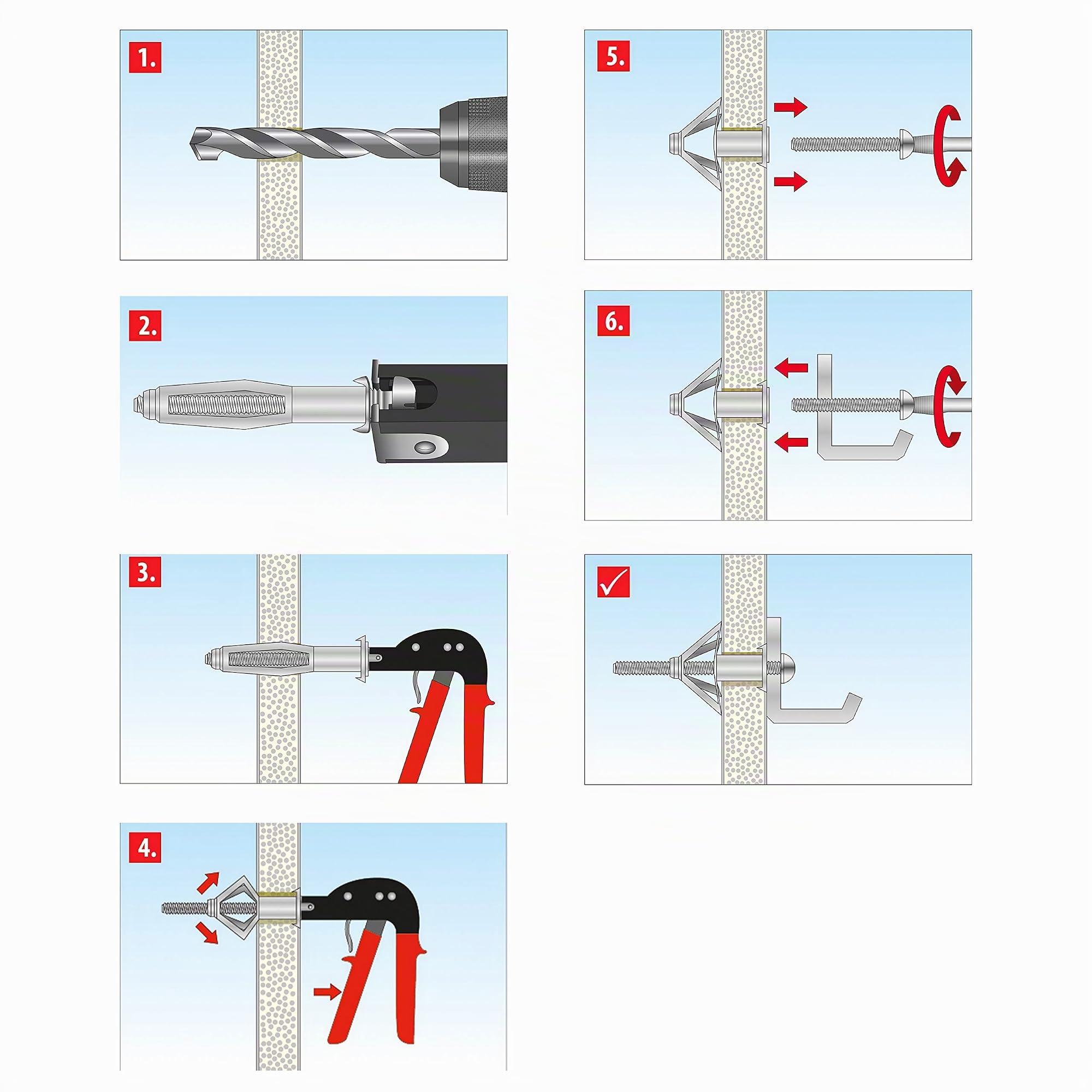 1.

2.

3.

4.

5.

6.

✓