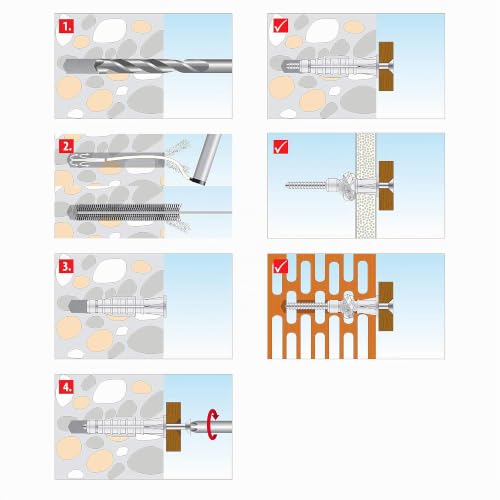 1.

2.

3.

4.