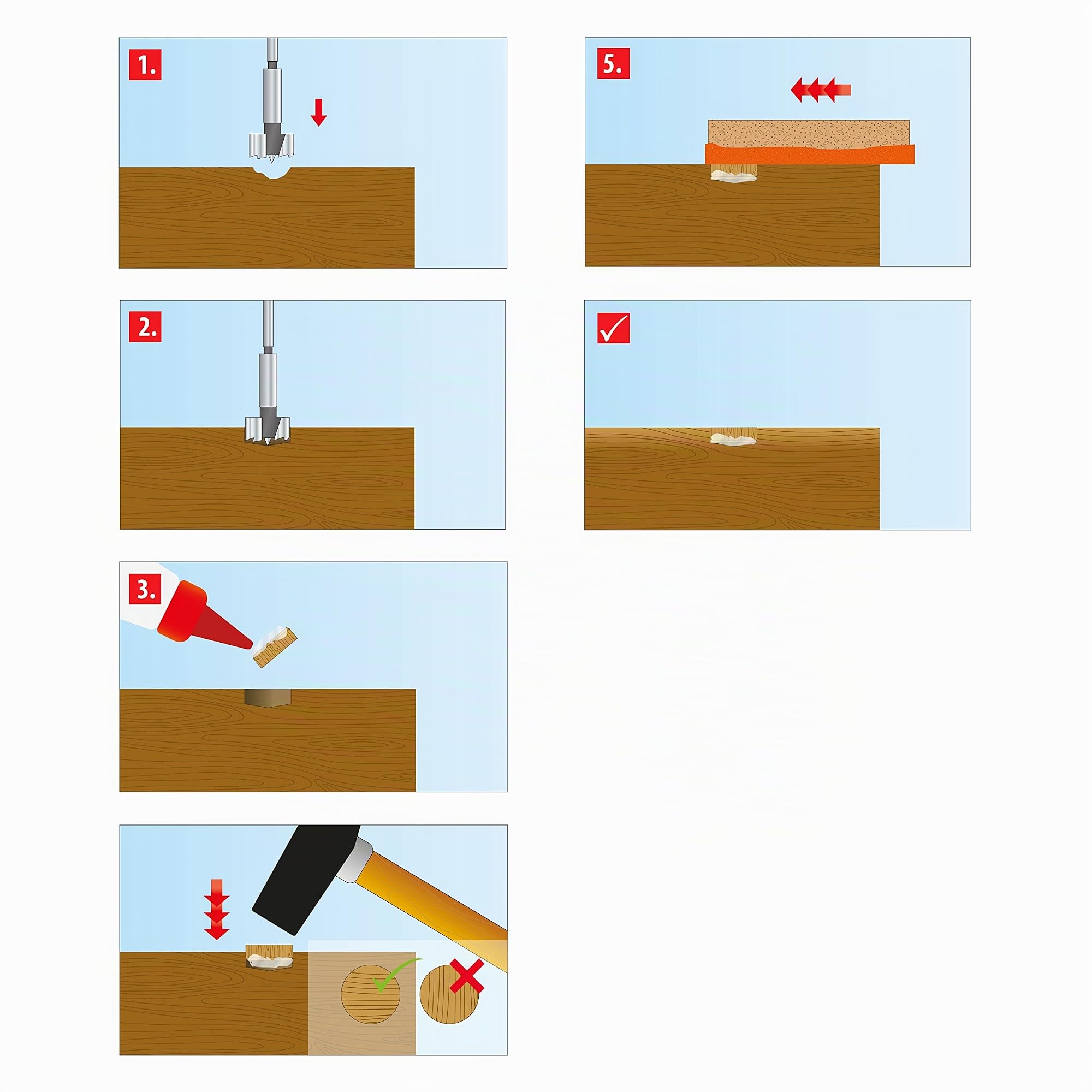 1.

2.

3.

5.